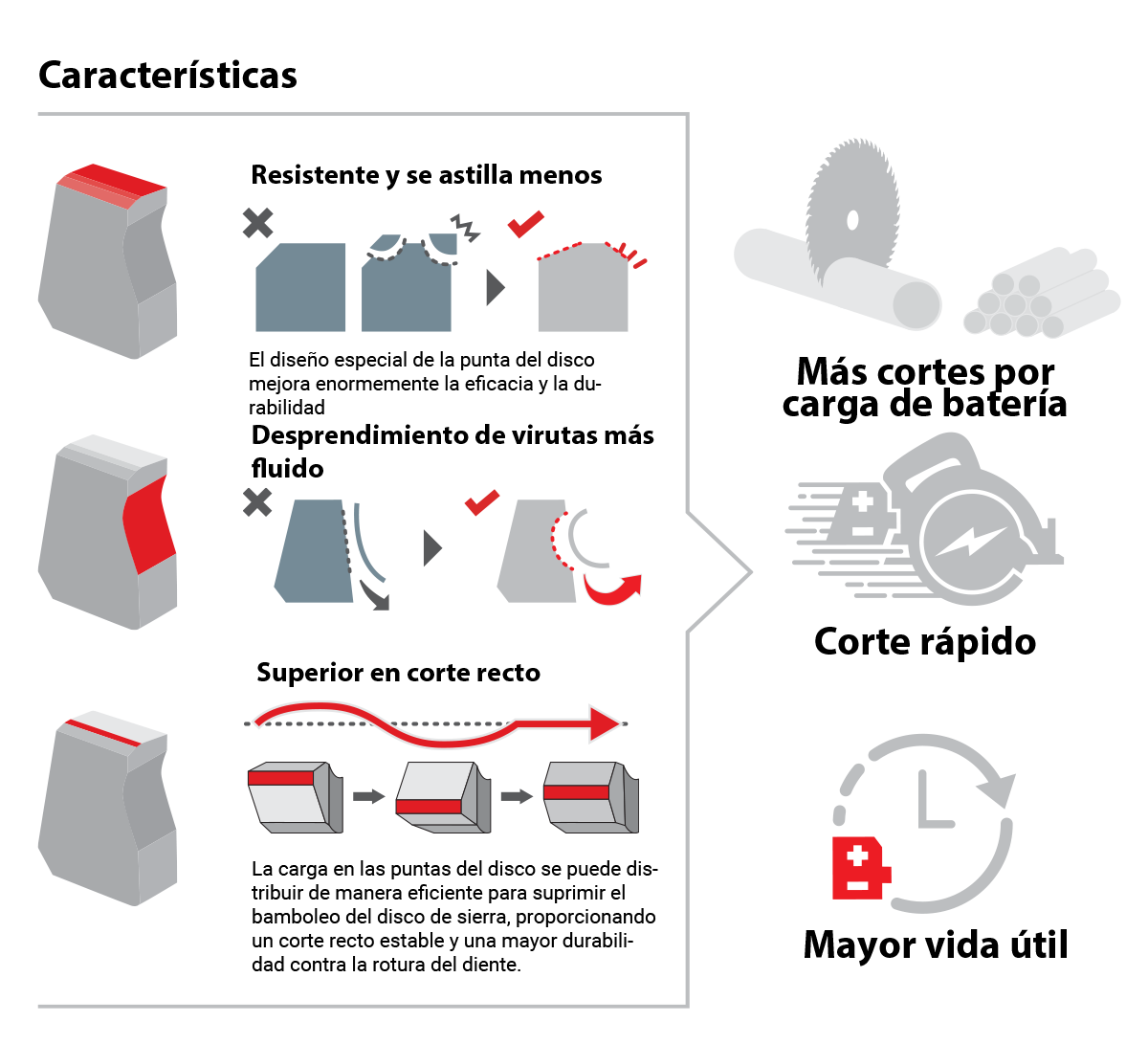 Características

Resistente y se astilla menos

El diseño especial de la punta del disco mejora enormemente la eficacia y la durabilidad

Desprendimiento de virutas más fluido

Superior en corte recto

La carga en las puntas del disco se puede distribuir de manera eficiente para suprimir el bamboleo del disco de sierra, proporcionando un corte recto estable y una mayor durabilidad contra la rotura del diente.

Más cortes por carga de batería

Corte rápido

Mayor vida útil